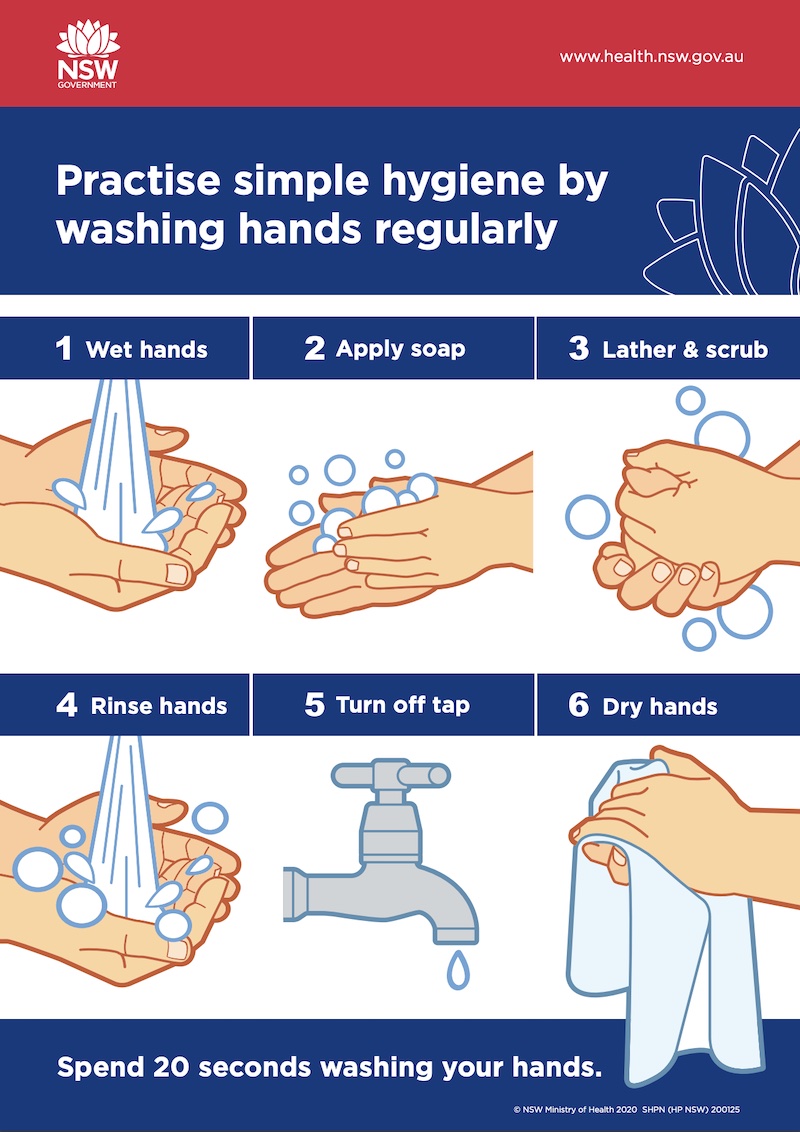 NSW GOVERNMENT

www.health.nsw.gov.au

Practise simple hygiene by washing hands regularly

1 Wet hands

2 Apply soap

3 Lather & scrub

4 Rinse hands

5 Turn off tap

6 Dry hands

Spend 20 seconds washing your hands.

© NSW Ministry of Health 2020 SHPN (HP NSW) 200125